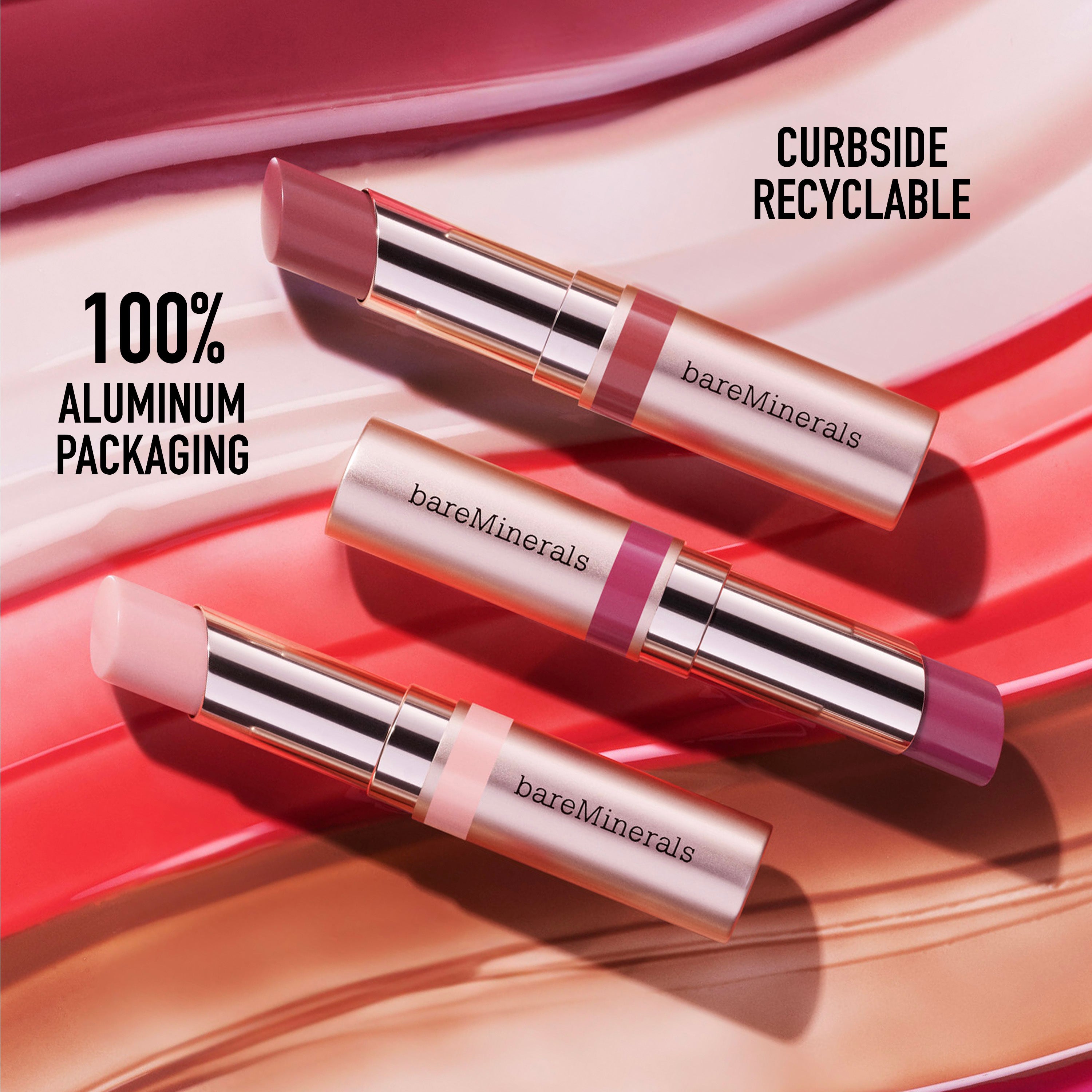 CURBSIDE RECYCLABLE

100% ALUMINUM PACKAGING

bareMinerals

bareMinerals

bareMinerals