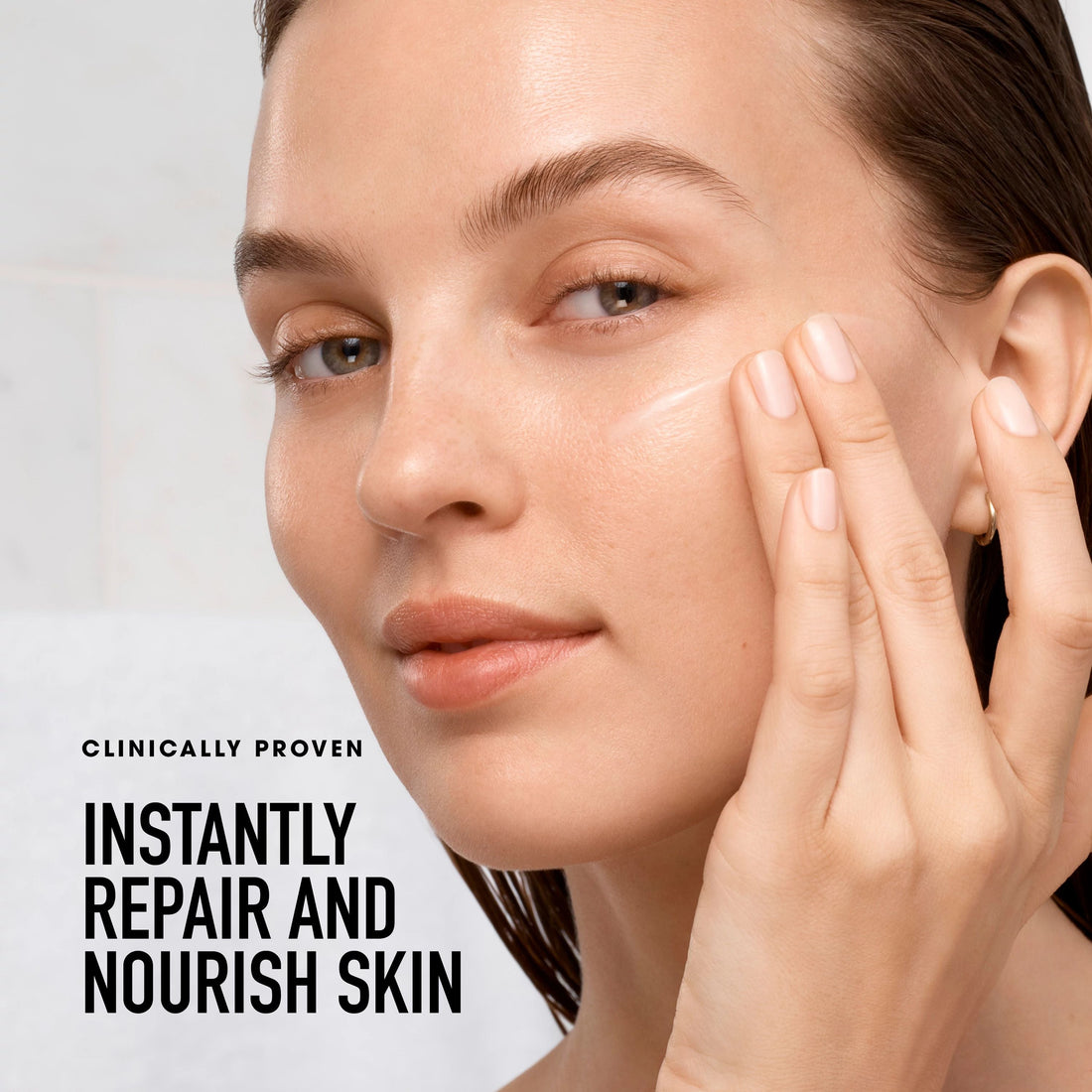 CLINICALLY PROVEN

INSTANTLY REPAIR AND NOURISH SKIN