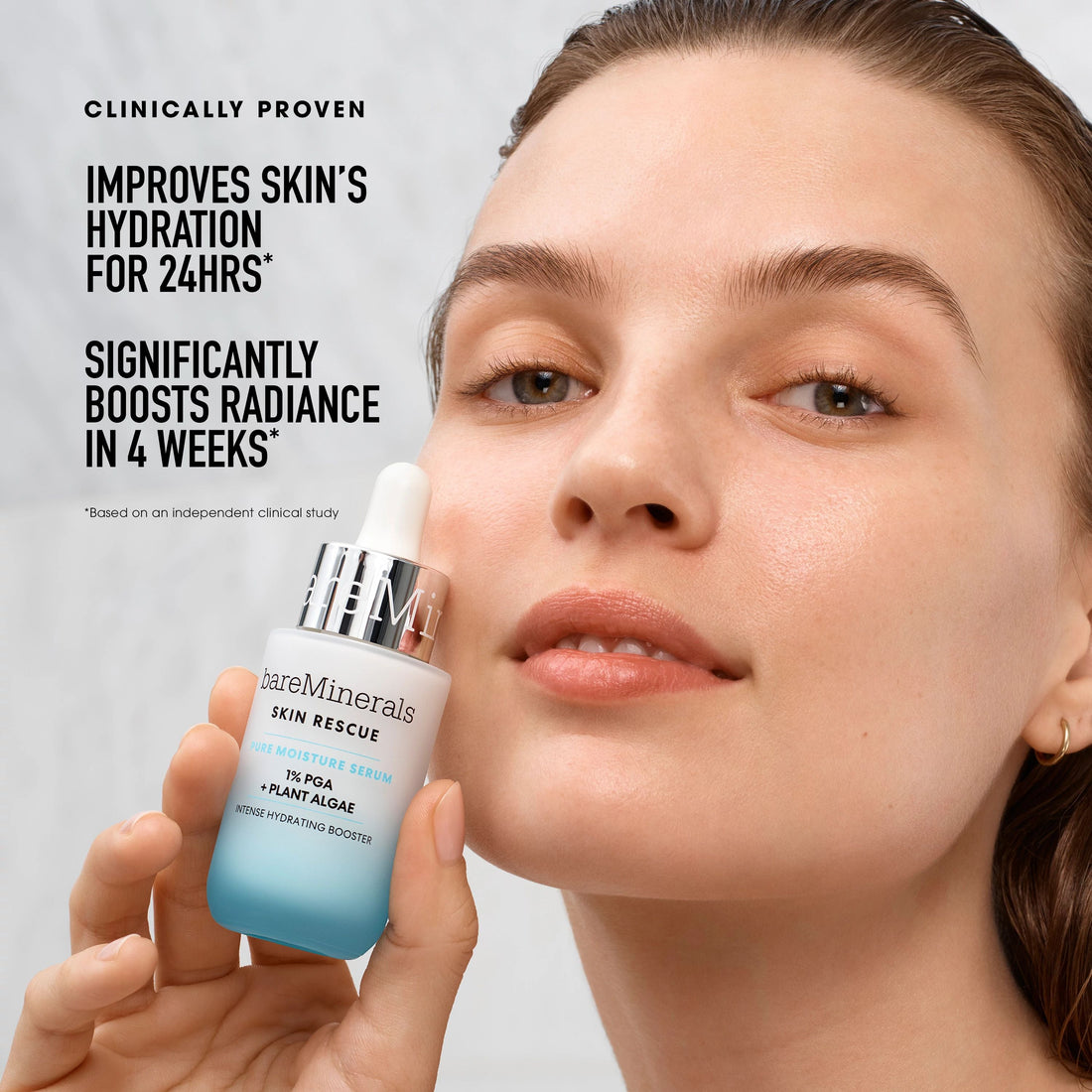 CLINICALLY PROVEN

IMPROVES SKIN'S HYDRATION FOR 24HRS*

SIGNIFICANTLY BOOSTS RADIANCE IN 4 WEEKS*

*Based on an independent clinical study

bareMi

bareMinerals
SKIN RESCUE
PURE MOISTURE SERUM
1% PGA
+ PLANT ALGAE
INTENSE HYDRATING BOOSTER