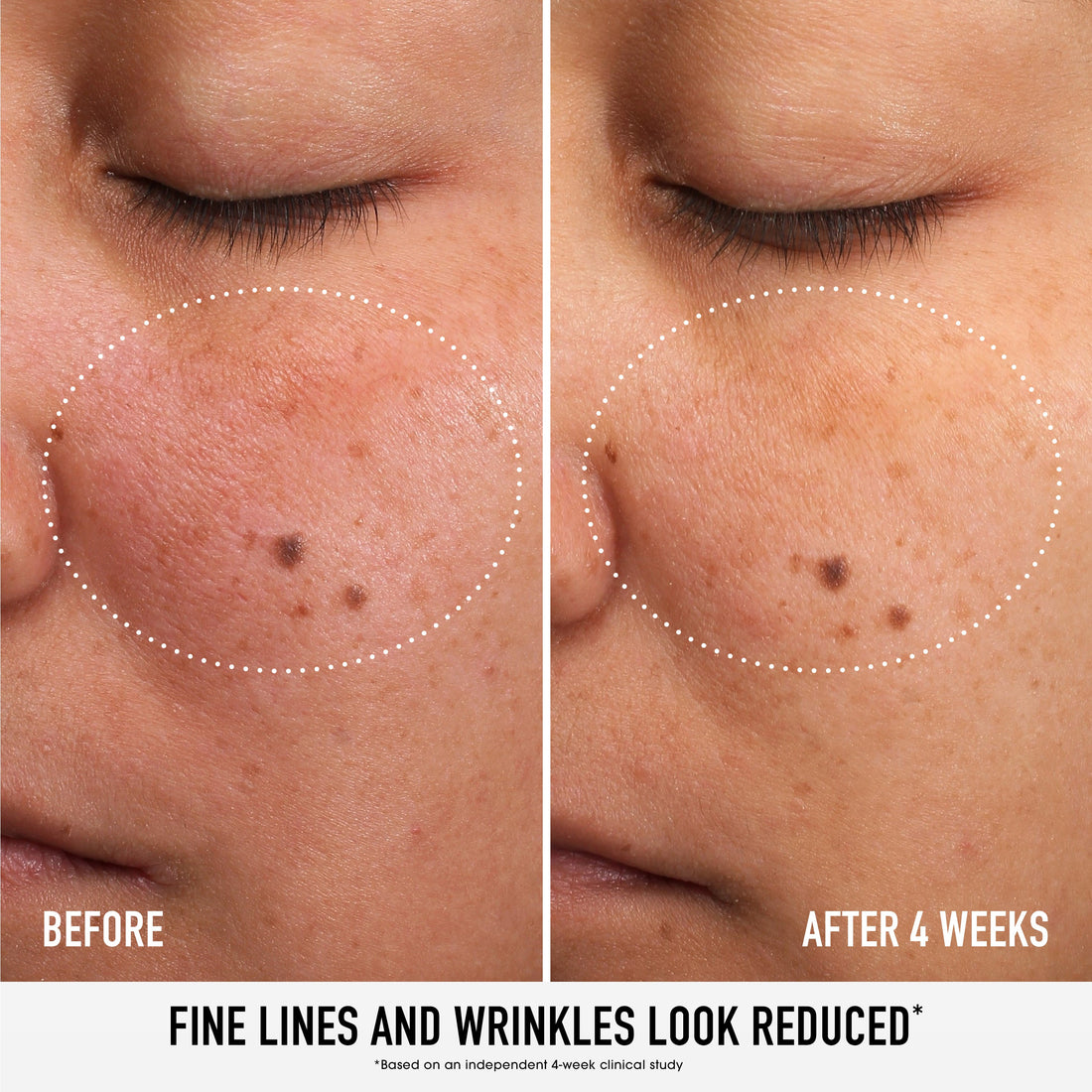 BEFORE

AFTER 4 WEEKS

FINE LINES AND WRINKLES LOOK REDUCED*

*Based on an independent 4-week clinical study