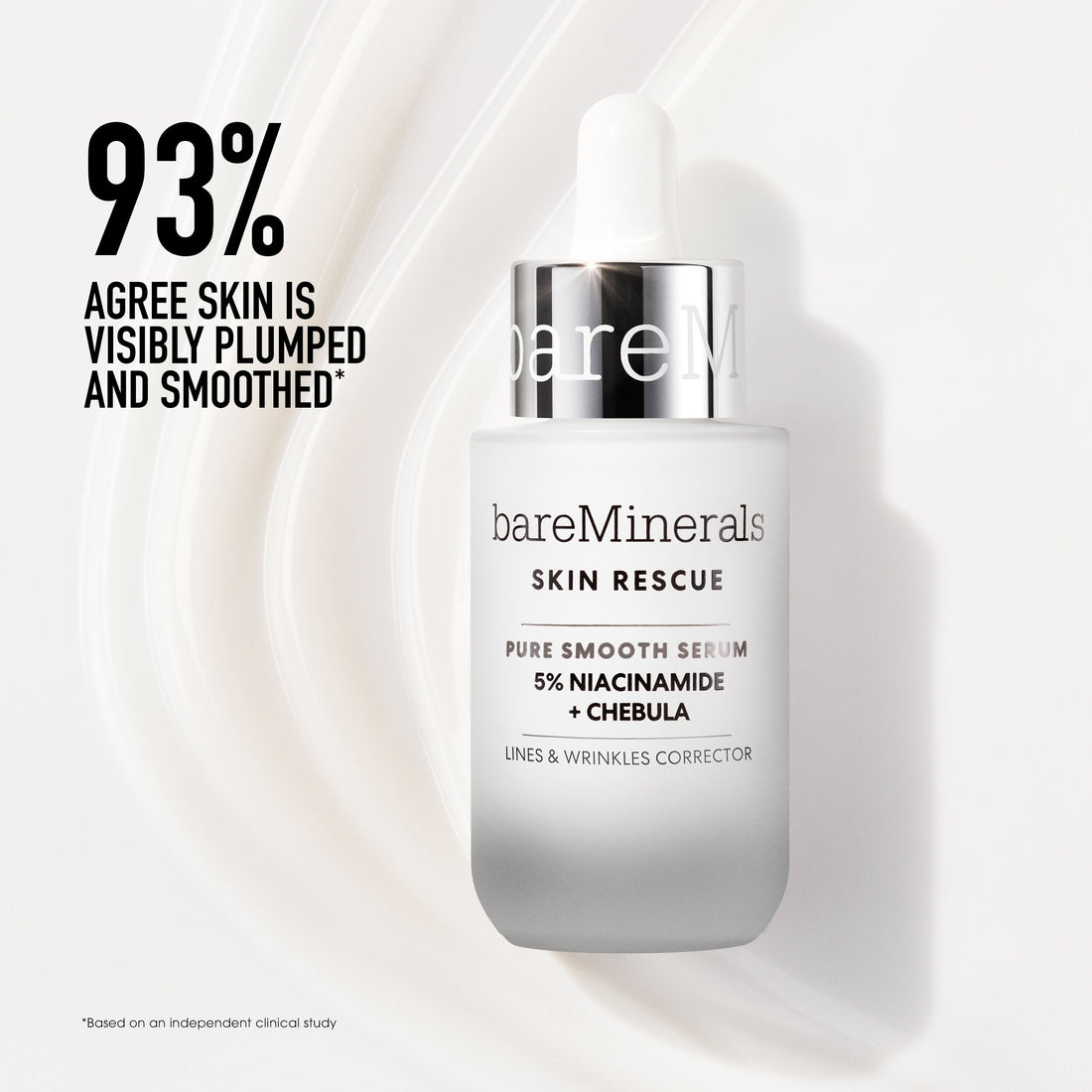 93%
AGREE SKIN IS VISIBLY PLUMPED AND SMOOTHED*

bareM

bareMinerals
SKIN RESCUE
PURE SMOOTH SERUM
5% NIACINAMIDE + CHEBULA
LINES & WRINKLES CORRECTOR

*Based on an independent clinical study