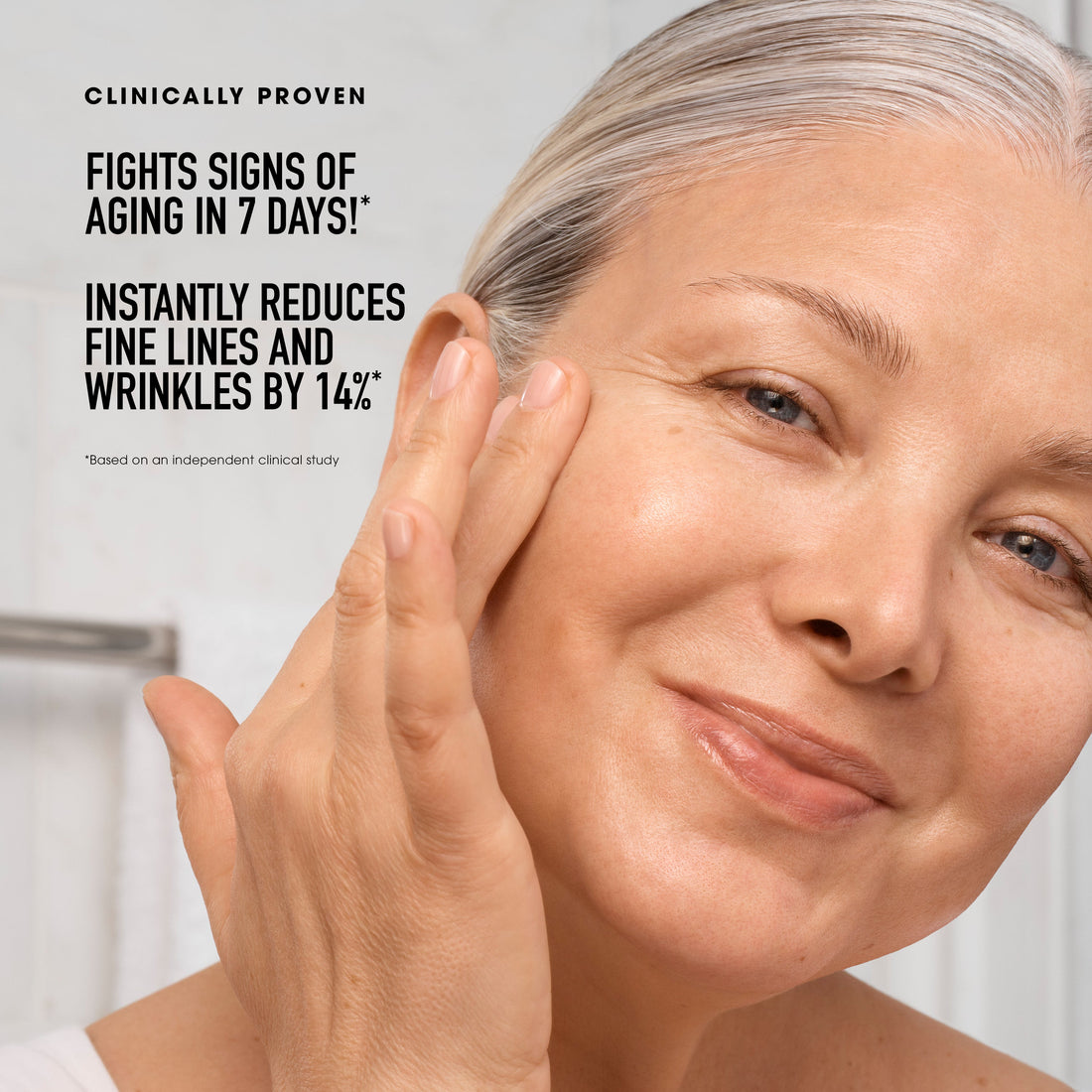 CLINICALLY PROVEN

FIGHTS SIGNS OF AGING IN 7 DAYS!*

INSTANTLY REDUCES FINE LINES AND WRINKLES BY 14%*

*Based on an independent clinical study