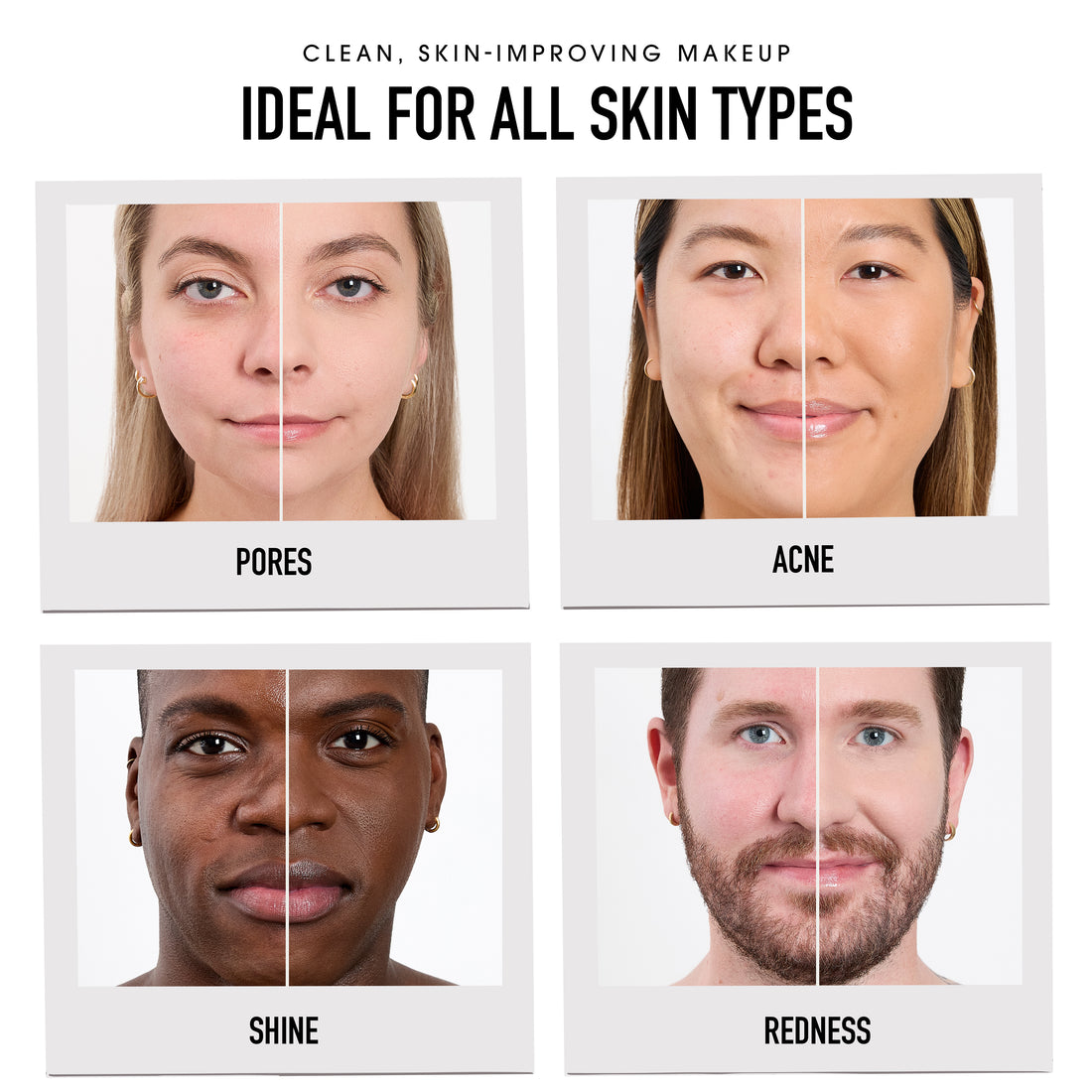 CLEAN, SKIN-IMPROVING MAKEUP

IDEAL FOR ALL SKIN TYPES

PORES

ACNE

SHINE

REDNESS