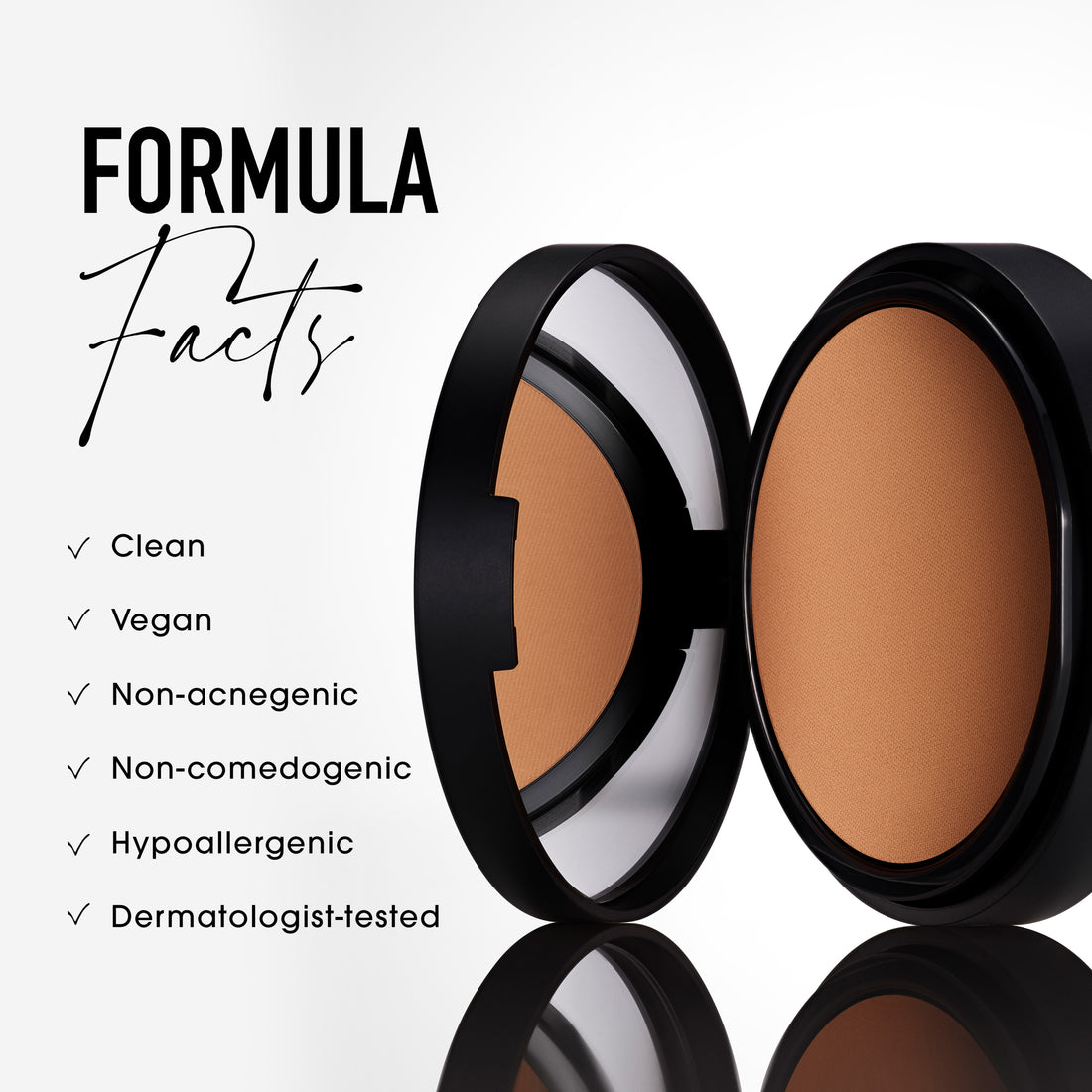 FORMULA
Facts

✓ Clean
✓ Vegan
✓ Non-acnegenic
✓ Non-comedogenic
✓ Hypoallergenic
✓ Dermatologist-tested