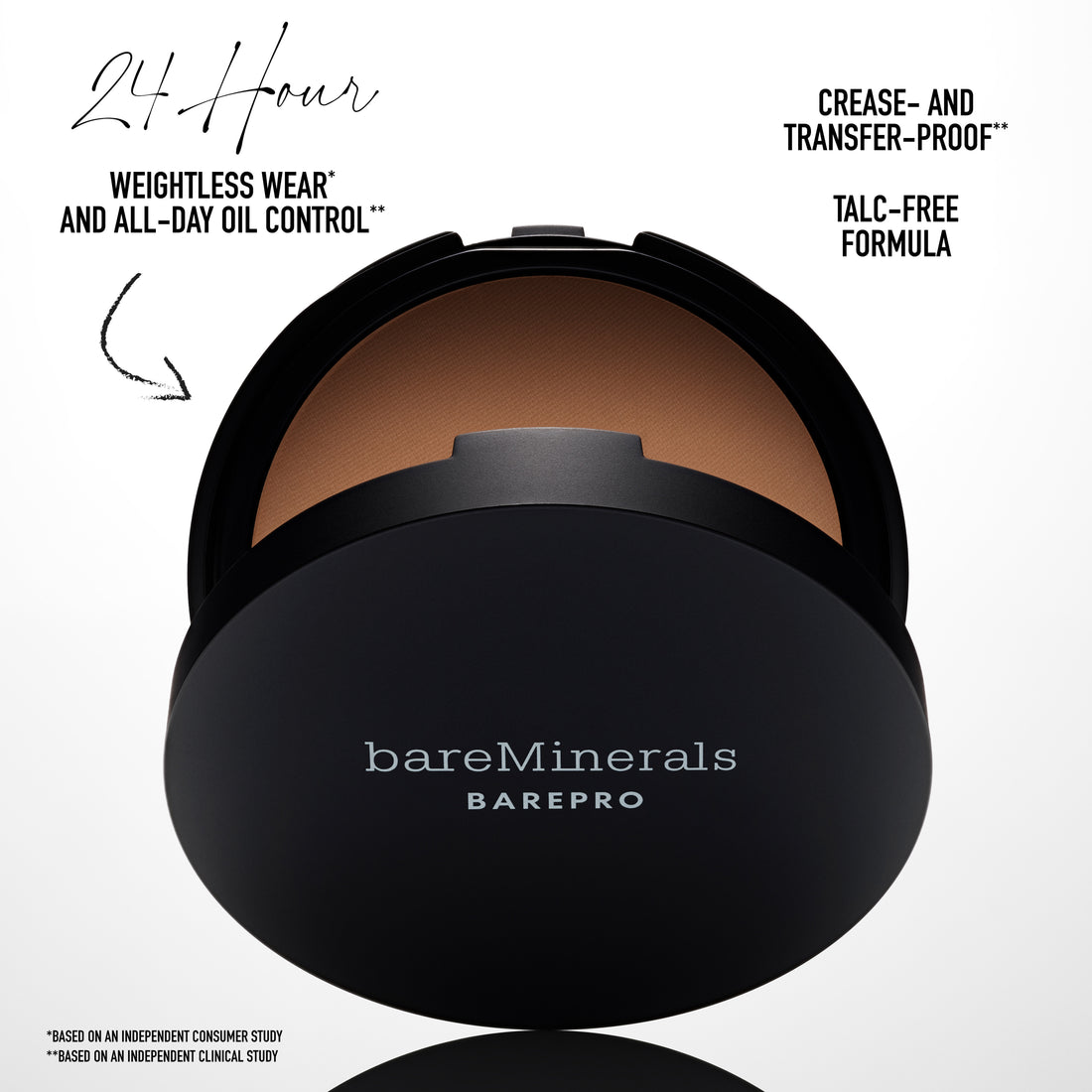 24 Hour

WEIGHTLESS WEAR*
AND ALL-DAY OIL CONTROL**

CREASE- AND TRANSFER-PROOF**

TALC-FREE FORMULA

bareMinerals
BAREPRO

*BASED ON AN INDEPENDENT CONSUMER STUDY
**BASED ON AN INDEPENDENT CLINICAL STUDY