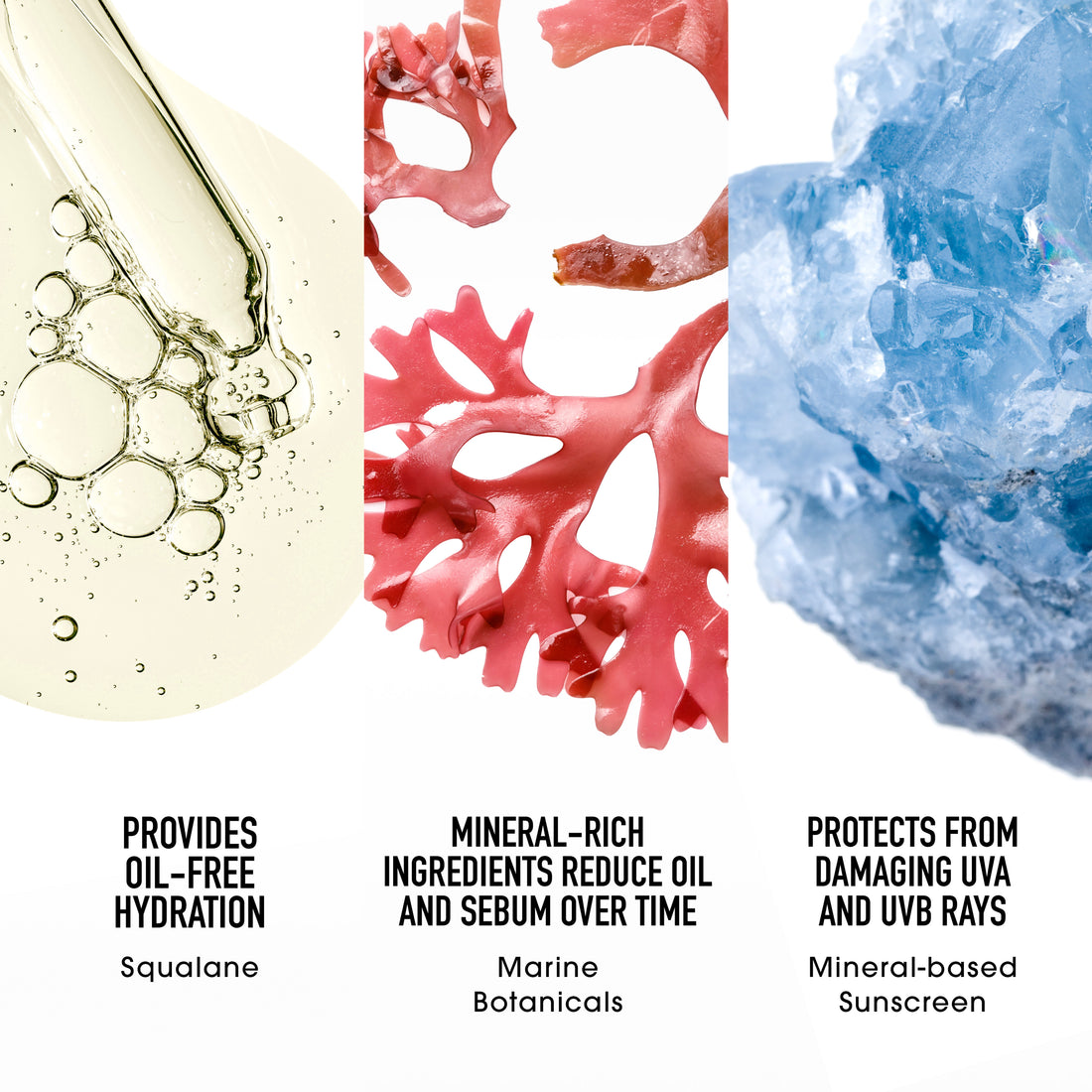 PROVIDES OIL-FREE HYDRATION

Squalane

MINERAL-RICH INGREDIENTS REDUCE OIL AND SEBUM OVER TIME

Marine Botanicals

PROTECTS FROM DAMAGING UVA AND UVB RAYS

Mineral-based Sunscreen