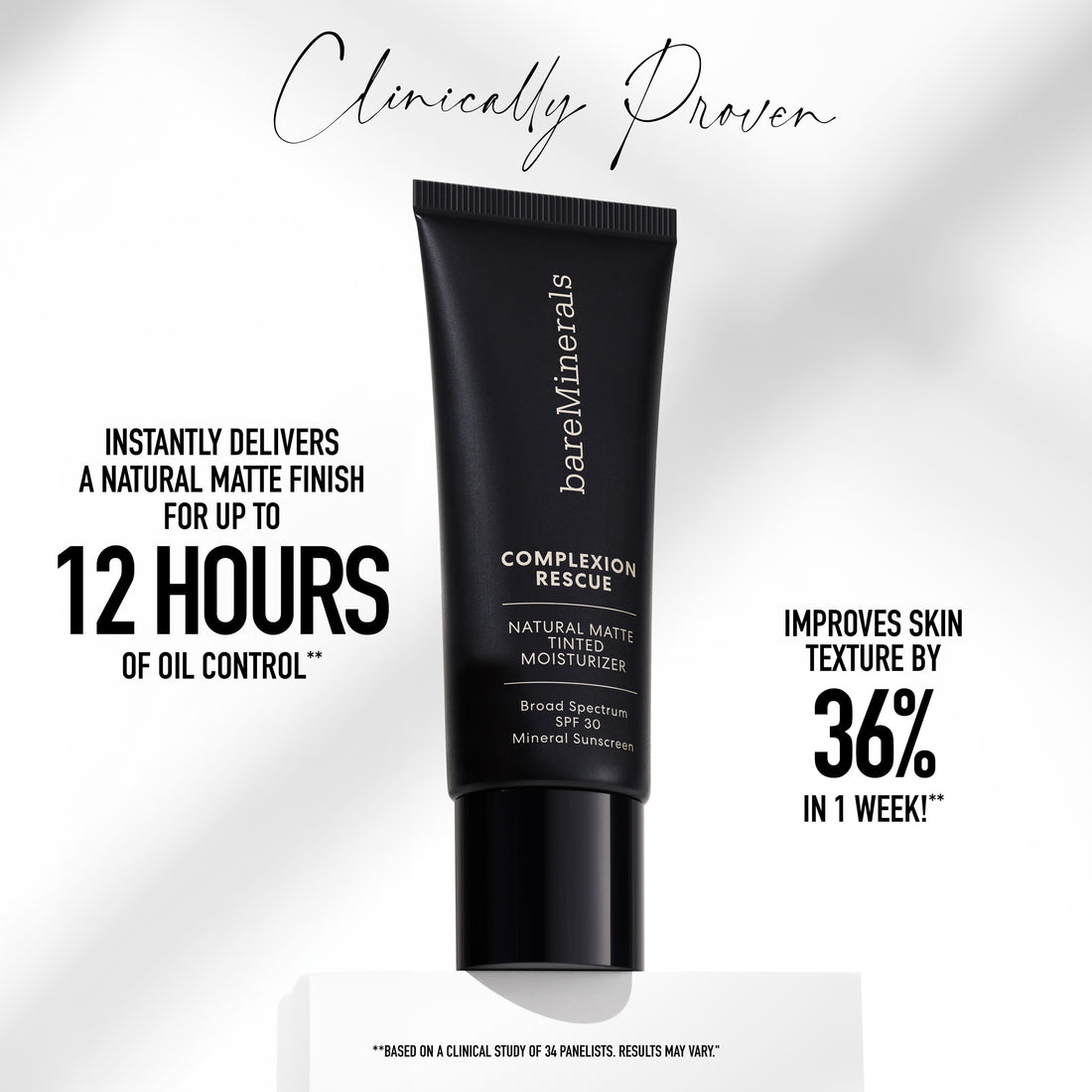 Clinically Proven

INSTANTLY DELIVERS A NATURAL MATTE FINISH FOR UP TO
12 HOURS
OF OIL CONTROL**

bareMinerals

COMPLEXION RESCUE

NATURAL MATTE TINTED MOISTURIZER

Broad Spectrum SPF 30 Mineral Sunscreen

IMPROVES SKIN TEXTURE BY
36%
IN 1 WEEK!**

**BASED ON A CLINICAL STUDY OF 34 PANELISTS. RESULTS MAY VARY."