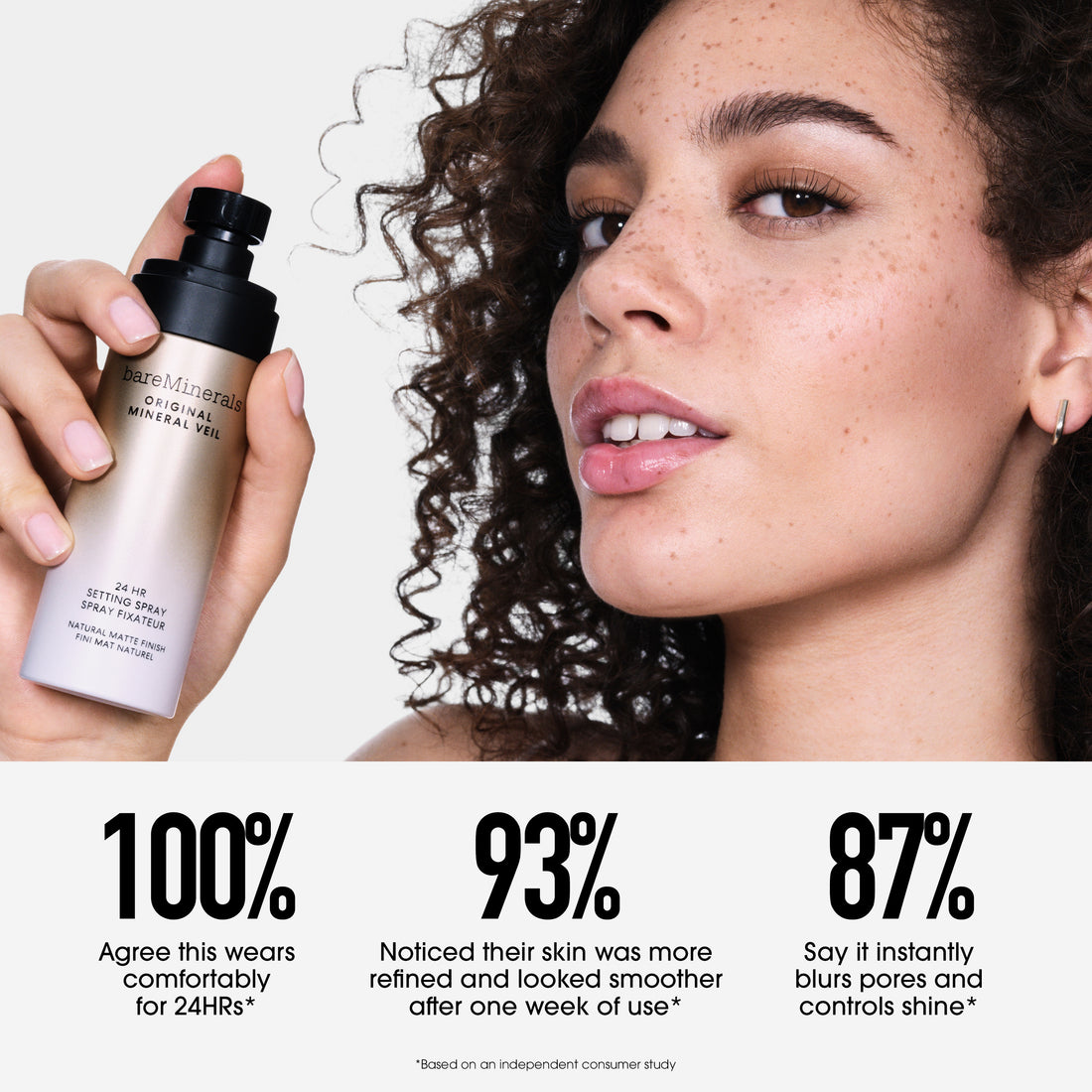 bareMinerals
ORIGINAL
MINERAL VEIL

24 HR
SETTING SPRAY
SPRAY FIXATEUR
NATURAL MATTE FINISH
FINI MAT NATUREL

100%
Agree this wears comfortably for 24HRs*

93%
Noticed their skin was more refined and looked smoother after one week of use*

87%
Say it instantly blurs pores and controls shine*

*Based on an independent consumer study