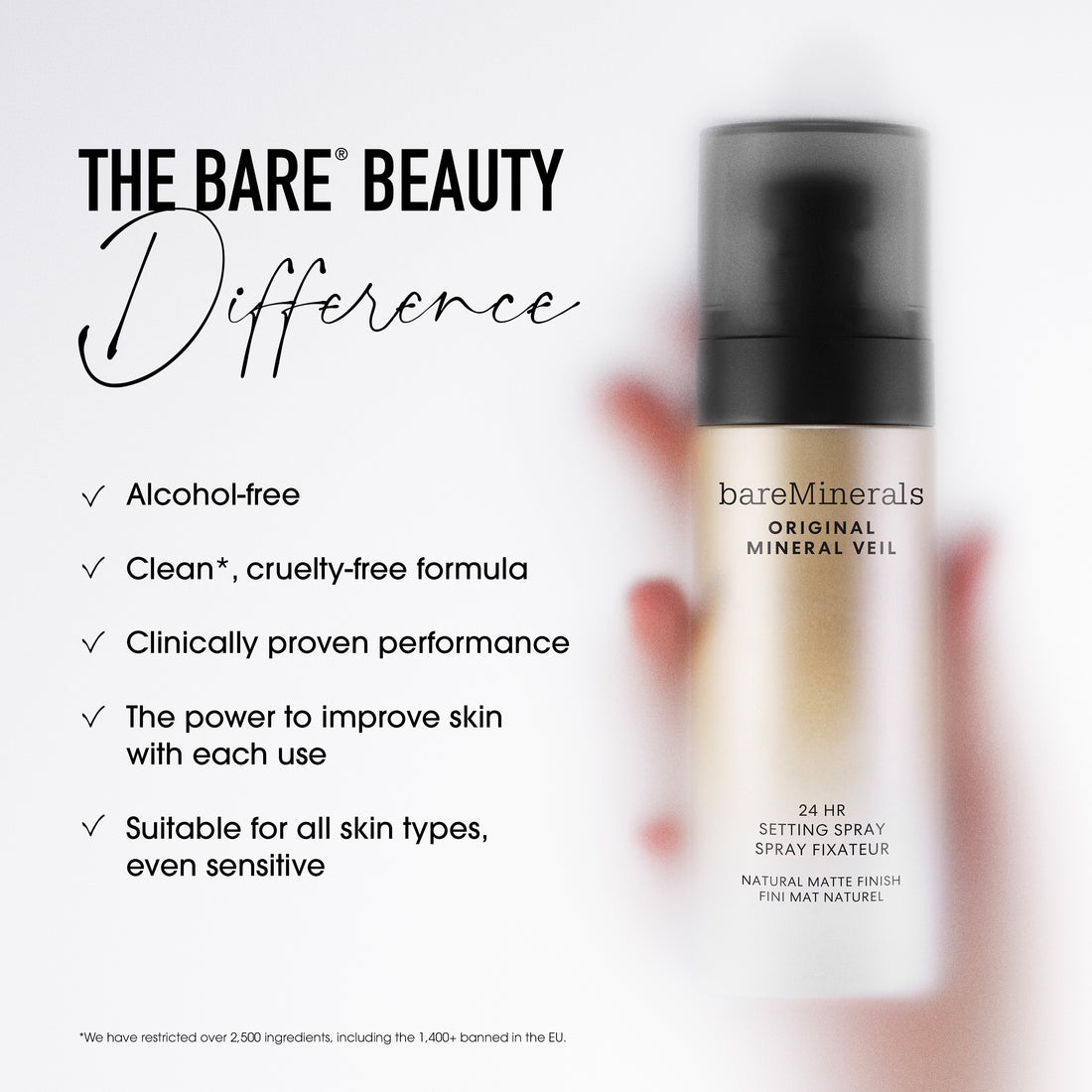 THE BARE® BEAUTY
Difference

✓ Alcohol-free

✓ Clean*, cruelty-free formula

✓ Clinically proven performance

✓ The power to improve skin with each use

✓ Suitable for all skin types, even sensitive

bareMinerals
ORIGINAL
MINERAL VEIL

24 HR
SETTING SPRAY
SPRAY FIXATEUR

NATURAL MATTE FINISH
FINI MAT NATUREL

*We have restricted over 2,500 ingredients, including the 1,400+ banned in the EU.