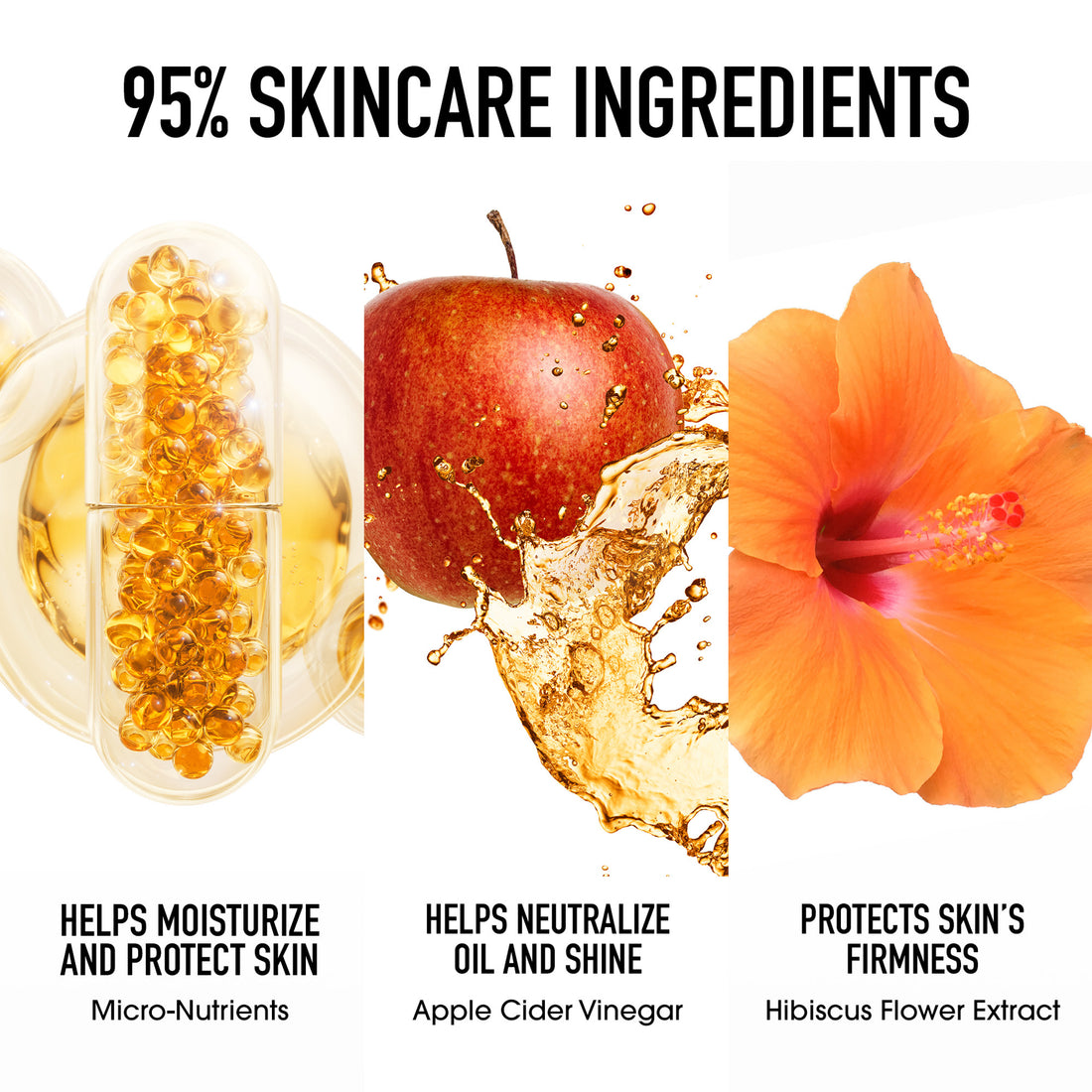 95% SKINCARE INGREDIENTS

HELPS MOISTURIZE AND PROTECT SKIN
Micro-Nutrients

HELPS NEUTRALIZE OIL AND SHINE
Apple Cider Vinegar

PROTECTS SKIN'S FIRMNESS
Hibiscus Flower Extract