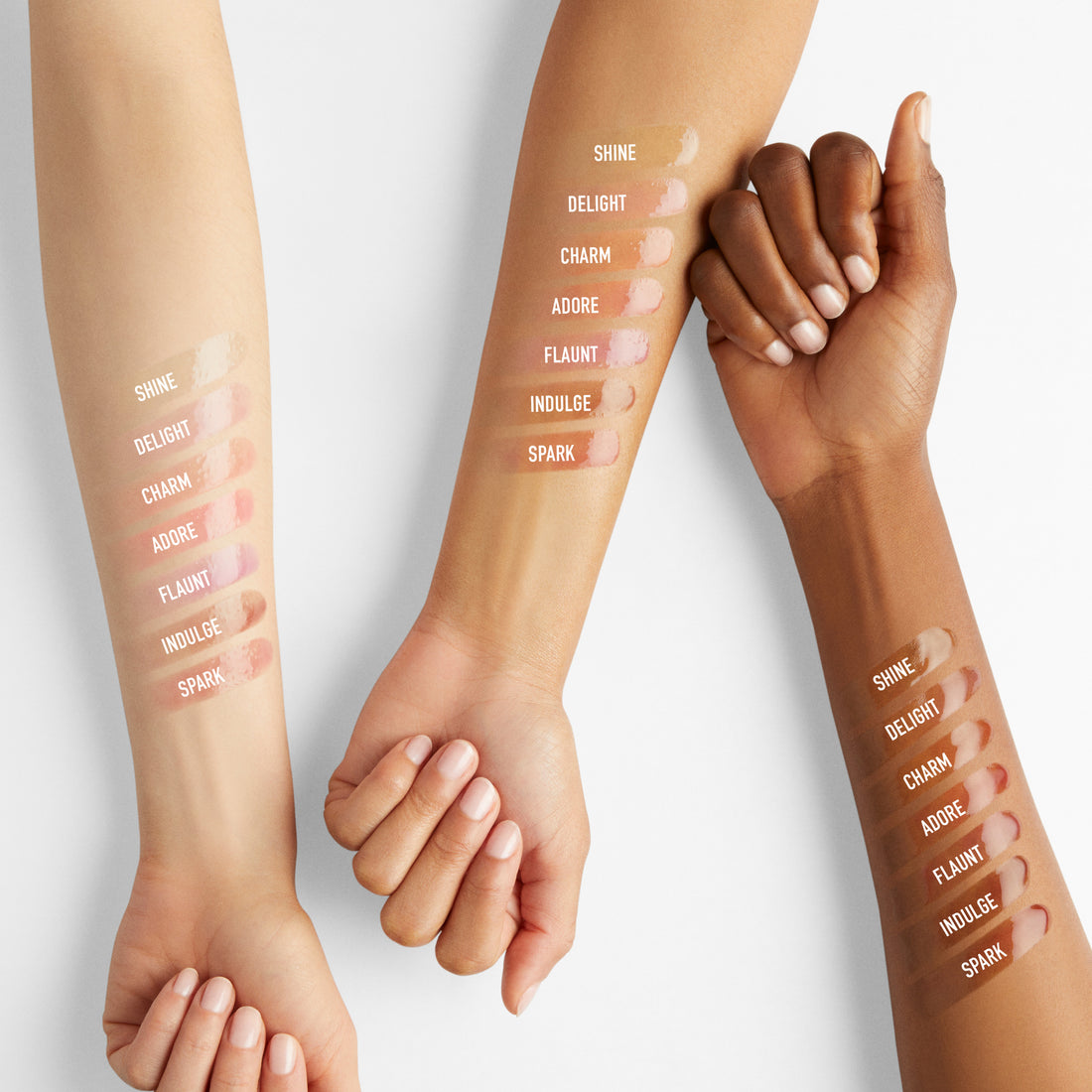 SHINE
DELIGHT
CHARM
ADORE
FLAUNT
INDULGE
SPARK

SHINE
DELIGHT
CHARM
ADORE
FLAUNT
INDULGE
SPARK

SHINE
DELIGHT
CHARM
ADORE
FLAUNT
INDULGE
SPARK