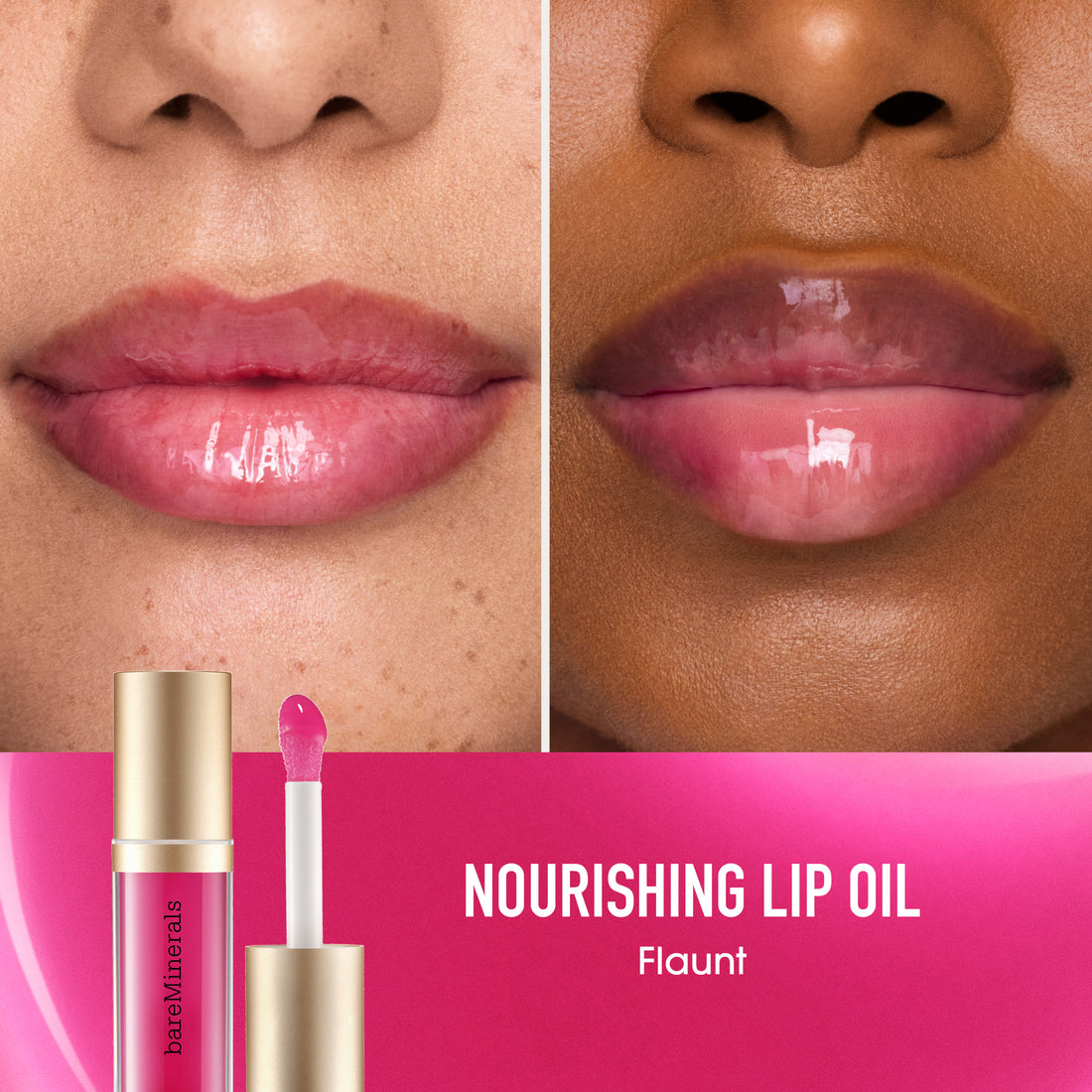 bareMinerals

NOURISHING LIP OIL

Flaunt