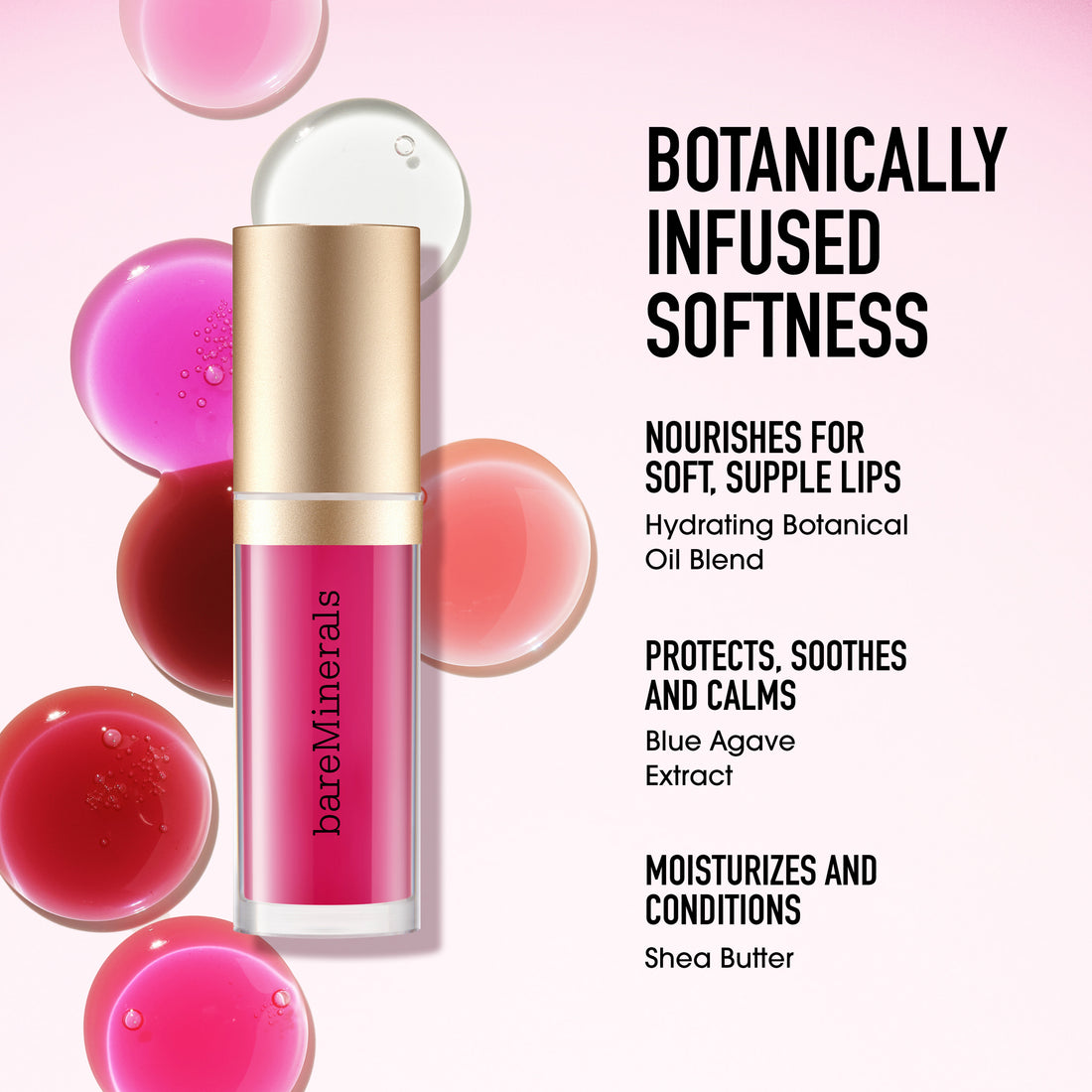 bareMinerals

BOTANICALLY INFUSED SOFTNESS

NOURISHES FOR SOFT, SUPPLE LIPS
Hydrating Botanical Oil Blend

PROTECTS, SOOTHES AND CALMS
Blue Agave Extract

MOISTURIZES AND CONDITIONS
Shea Butter