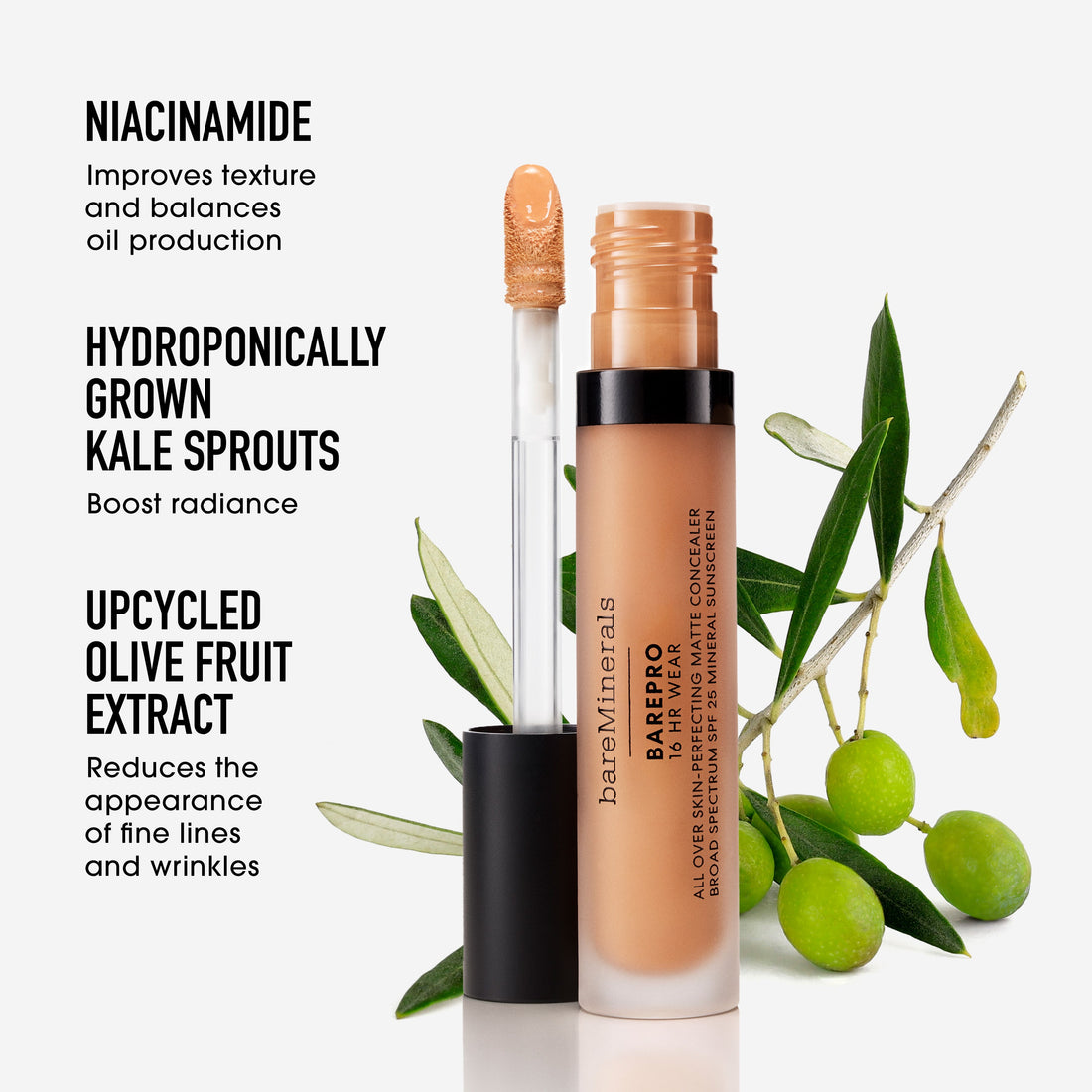 NIACINAMIDE

Improves texture and balances oil production

HYDROPONICALLY GROWN KALE SPROUTS

Boost radiance

UPCYCLED OLIVE FRUIT EXTRACT

Reduces the appearance of fine lines and wrinkles

bareMinerals

BAREPRO
16 HR WEAR

ALL OVER SKIN-PERFECTING MATTE CONCEALER
BROAD SPECTRUM SPF 25 MINERAL SUNSCREEN