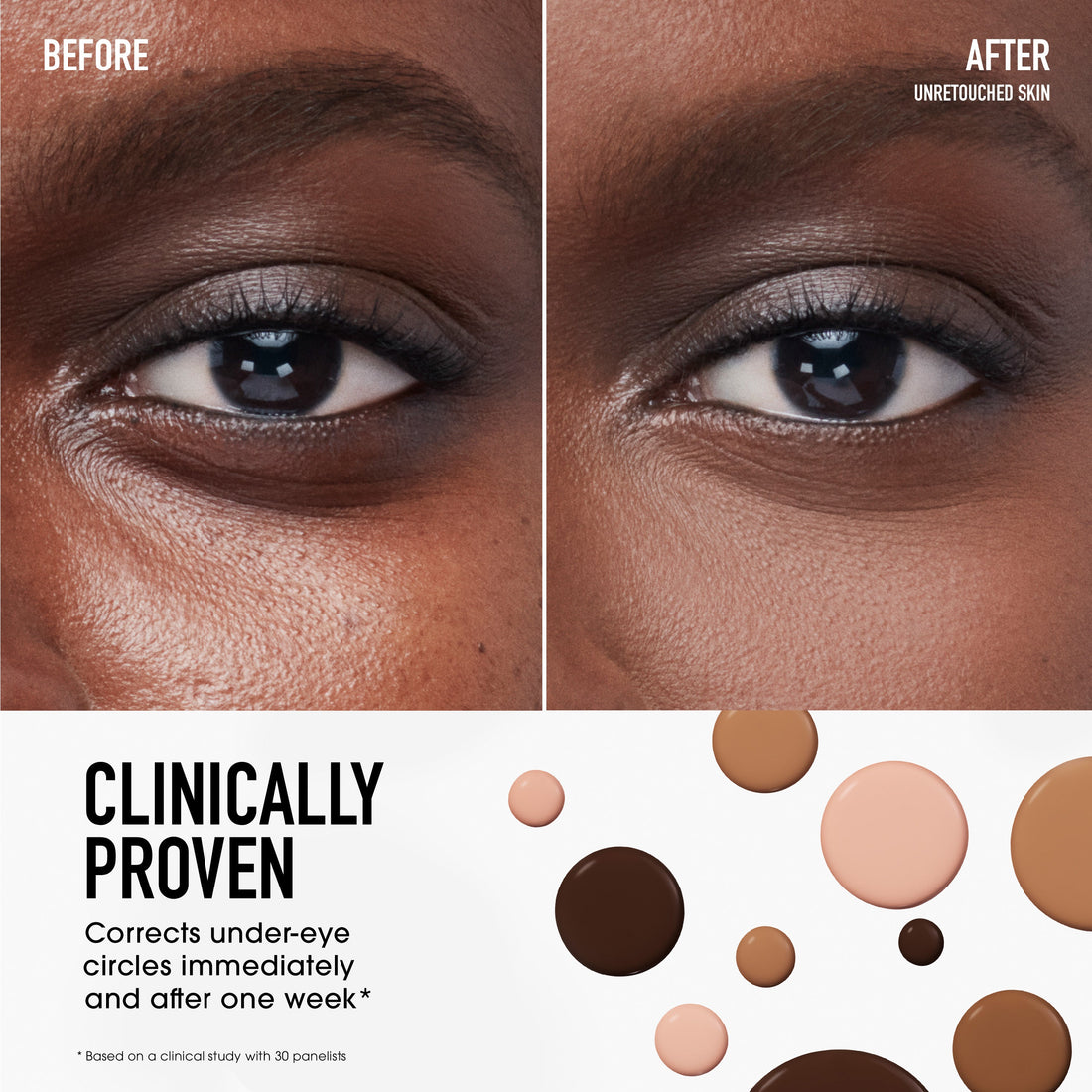 BEFORE

AFTER
UNRETOUCHED SKIN

CLINICALLY PROVEN

Corrects under-eye circles immediately and after one week*

* Based on a clinical study with 30 panelists