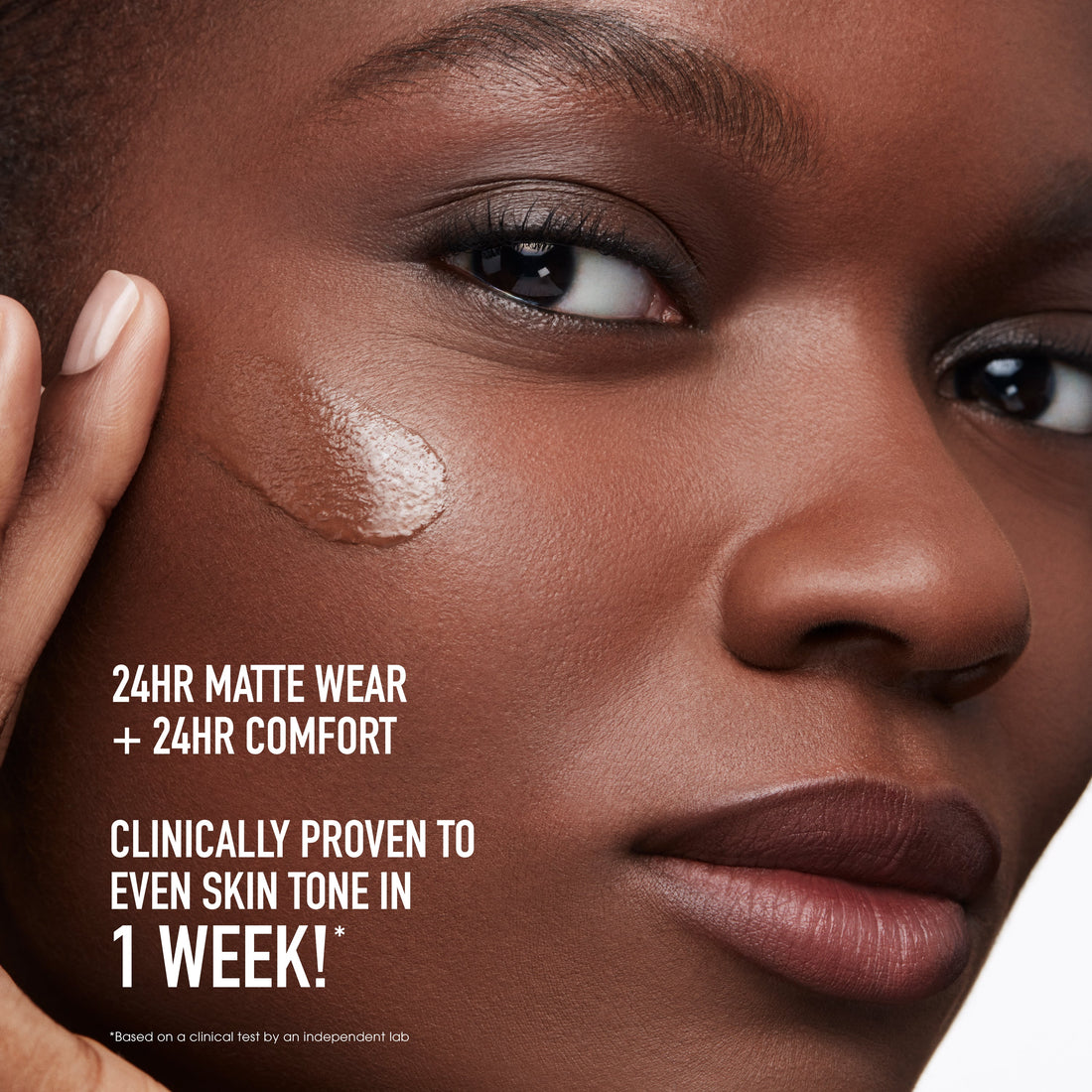 24HR MATTE WEAR + 24HR COMFORT

CLINICALLY PROVEN TO EVEN SKIN TONE IN 1 WEEK!*

*Based on a clinical test by an independent lab