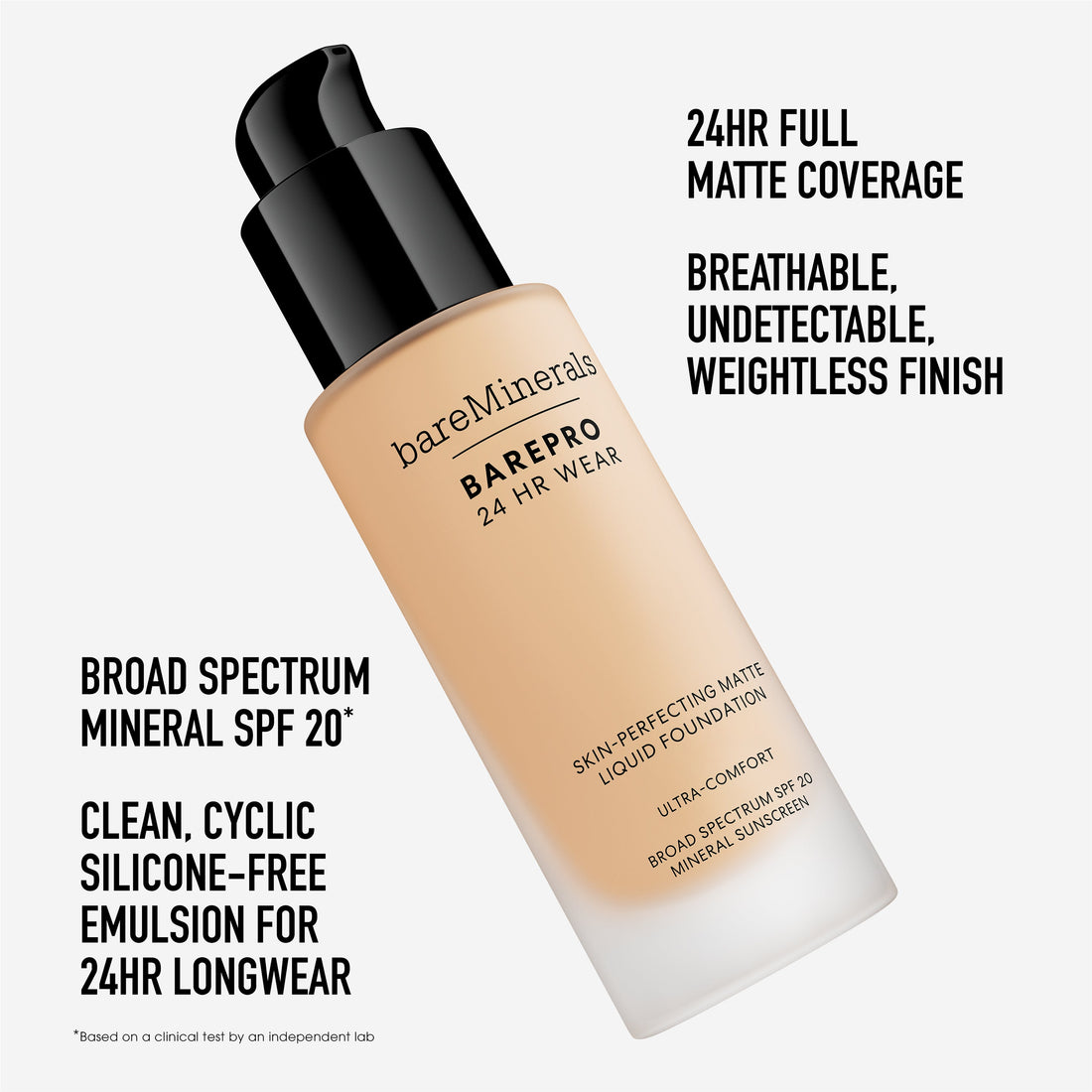 24HR FULL MATTE COVERAGE

BREATHABLE, UNDETECTABLE, WEIGHTLESS FINISH

bareMinerals

BAREPRO
24 HR WEAR

SKIN-PERFECTING MATTE LIQUID FOUNDATION

ULTRA-COMFORT

BROAD SPECTRUM SPF 20 MINERAL SUNSCREEN

BROAD SPECTRUM MINERAL SPF 20*

CLEAN, CYCLIC SILICONE-FREE EMULSION FOR 24HR LONGWEAR

*Based on a clinical test by an independent lab