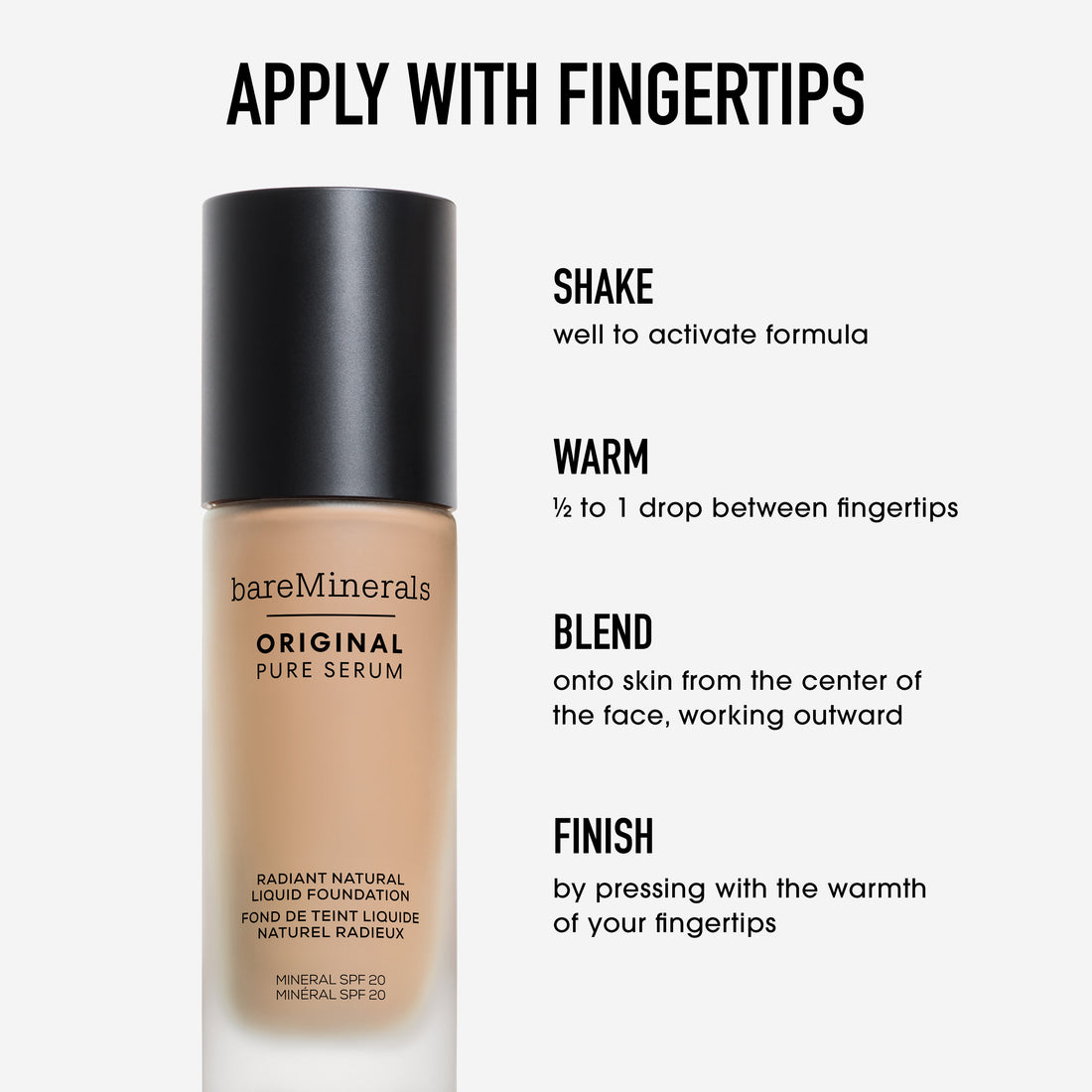 APPLY WITH FINGERTIPS

bareMinerals
ORIGINAL
PURE SERUM

RADIANT NATURAL LIQUID FOUNDATION
FOND DE TEINT LIQUIDE NATUREL RADIEUX

MINERAL SPF 20
MINÉRAL SPF 20

SHAKE
well to activate formula

WARM
½ to 1 drop between fingertips

BLEND
onto skin from the center of the face, working outward

FINISH
by pressing with the warmth of your fingertips