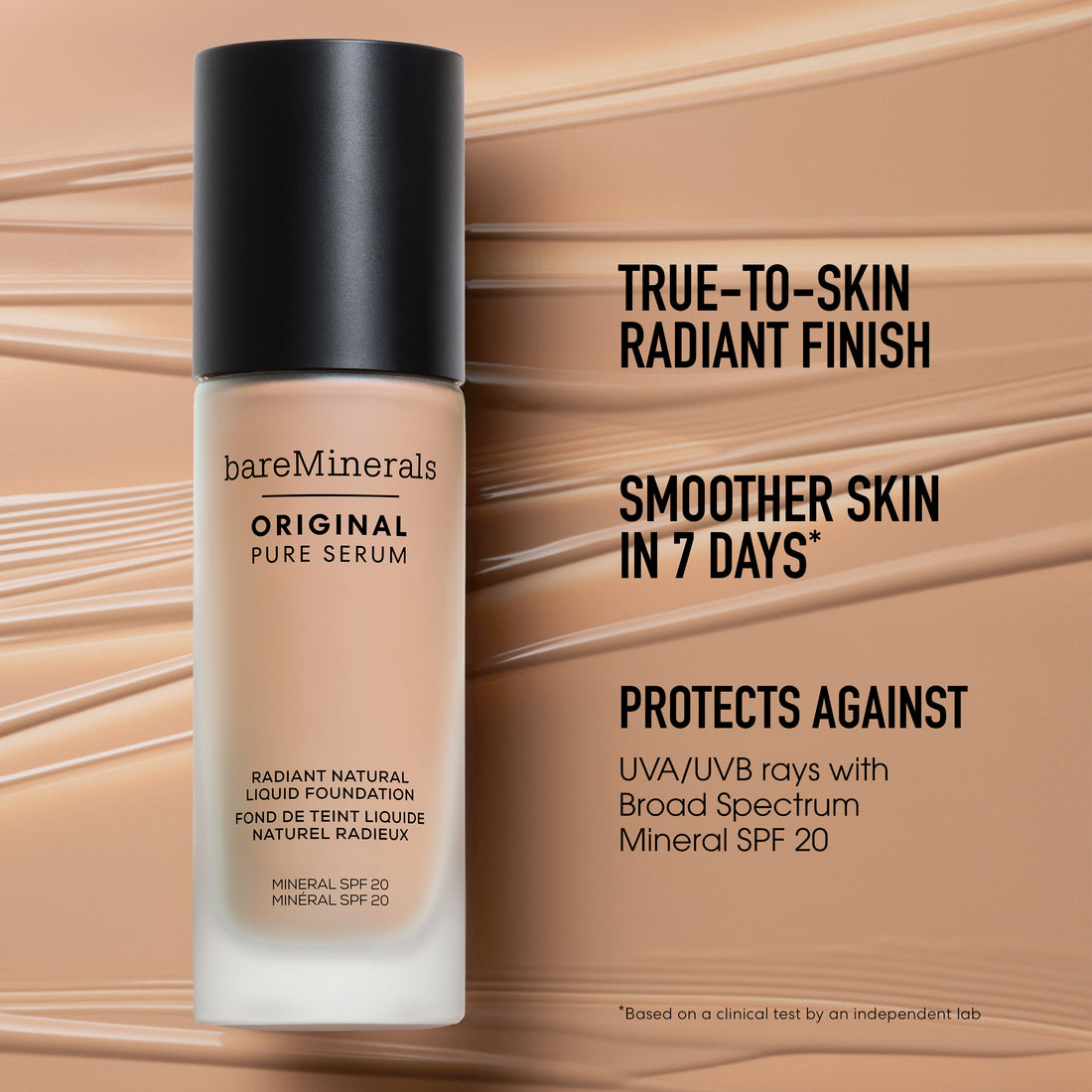 bareMinerals
ORIGINAL
PURE SERUM

RADIANT NATURAL LIQUID FOUNDATION
FOND DE TEINT LIQUIDE NATUREL RADIEUX

MINERAL SPF 20
MINÉRAL SPF 20

TRUE-TO-SKIN RADIANT FINISH

SMOOTHER SKIN IN 7 DAYS*

PROTECTS AGAINST
UVA/UVB rays with Broad Spectrum Mineral SPF 20

*Based on a clinical test by an independent lab