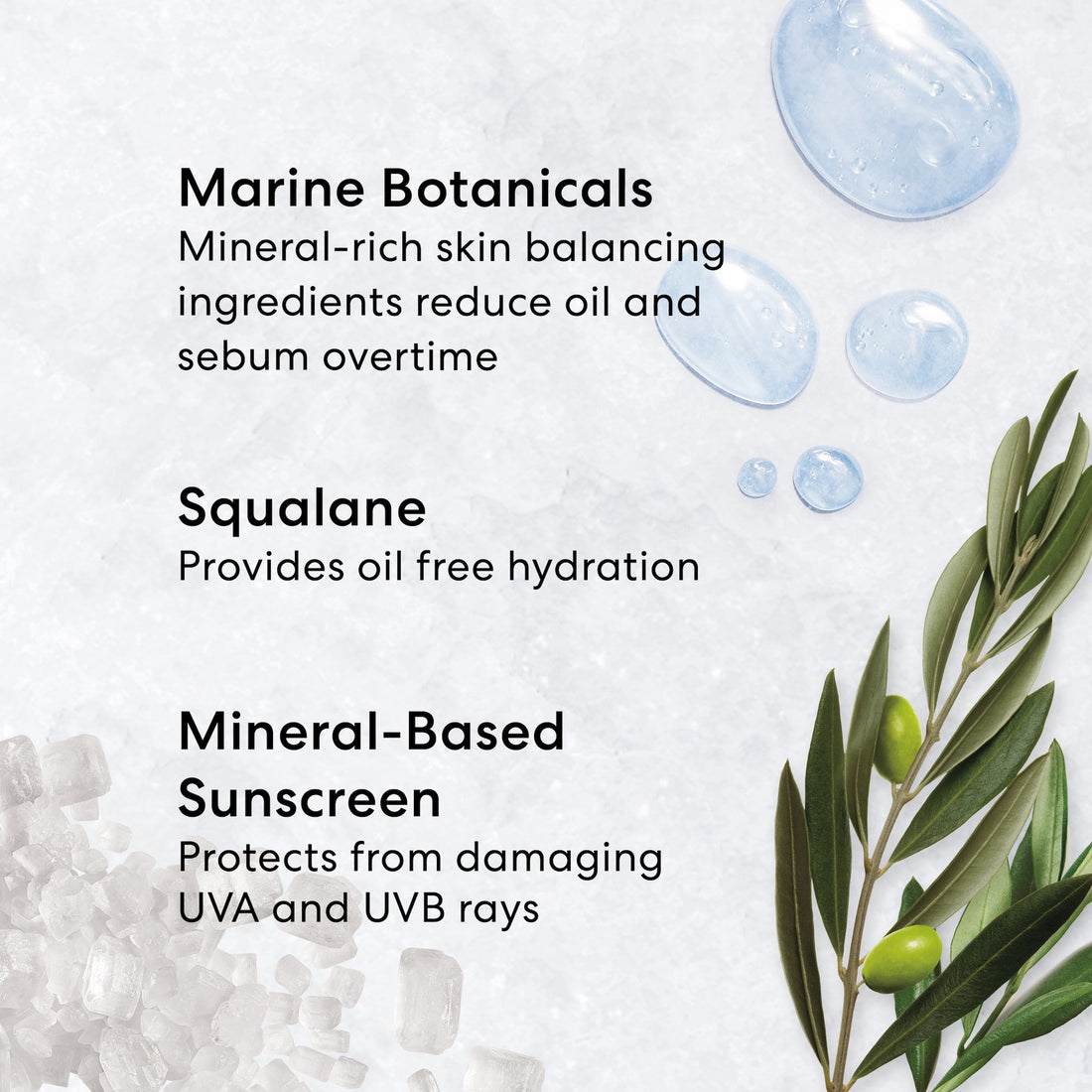 Marine Botanicals
Mineral-rich skin balancing ingredients reduce oil and sebum overtime

Squalane
Provides oil free hydration

Mineral-Based Sunscreen
Protects from damaging UVA and UVB rays